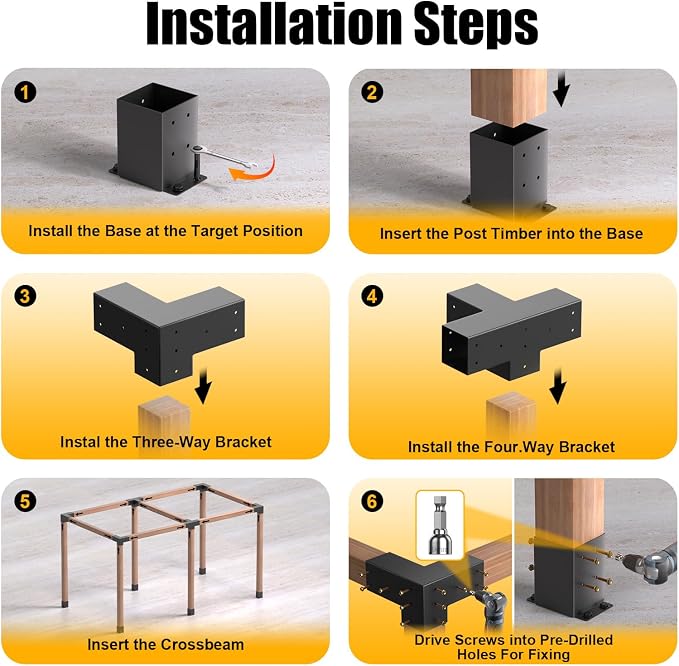 Installation Steps

1
Install the Base at the Target Position

2
Insert the Post Timber into the Base

3
Instal the Three-Way Bracket

4
Install the Four.Way Bracket

5
Insert the Crossbeam

6
Drive Screws into Pre-Drilled Holes For Fixing