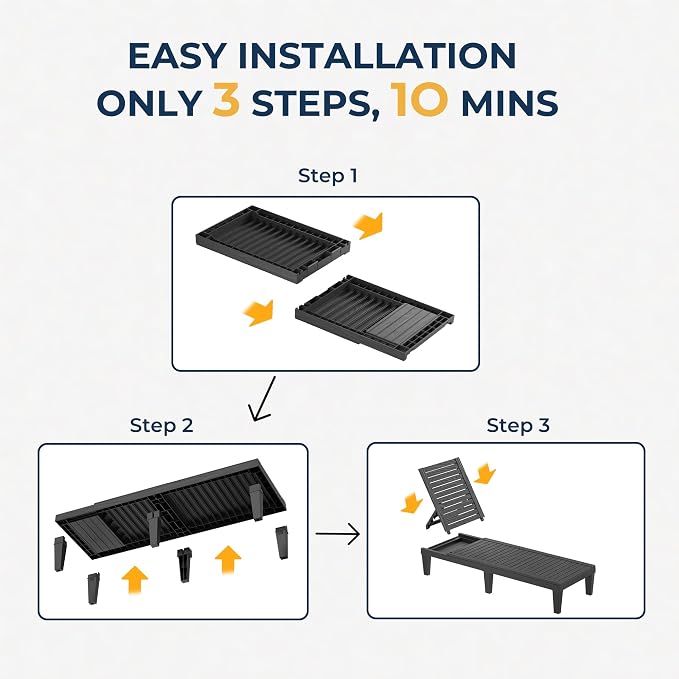 EASY INSTALLATION
ONLY 3 STEPS, 10 MINS

Step 1

Step 2

Step 3