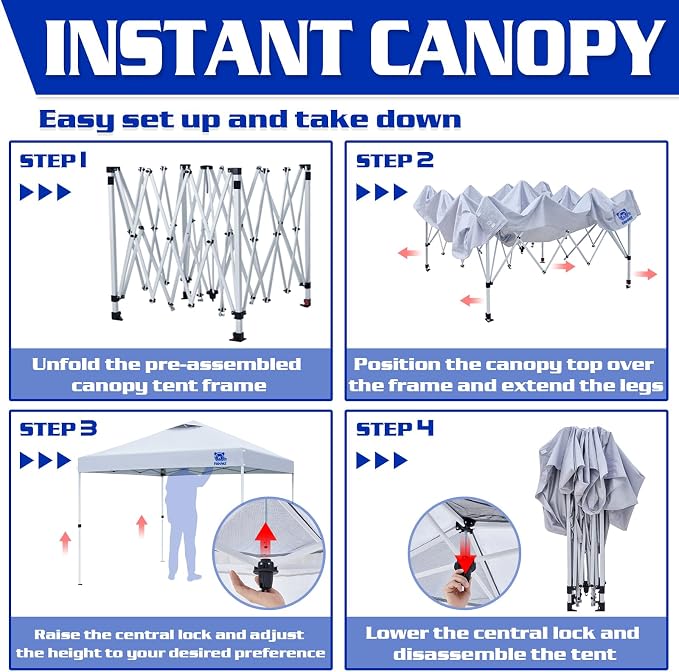 INSTANT CANOPY

Easy set up and take down

STEP 1

Unfold the pre-assembled canopy tent frame

STEP 2

Position the canopy top over the frame and extend the legs

STEP 3

Raise the central lock and adjust the height to your desired preference

STEP 4

Lower the central lock and disassemble the tent