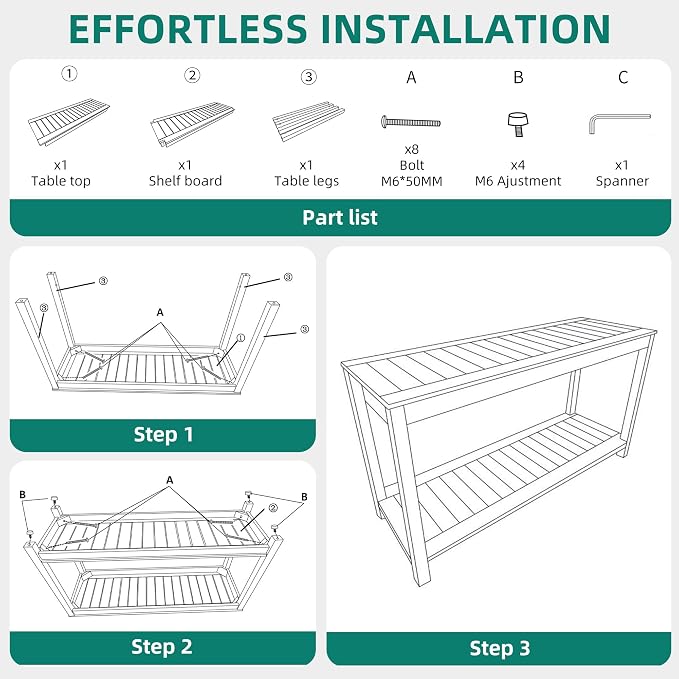 EFFORTLESS INSTALLATION

①
x1
Table top

②
x1
Shelf board

③
x1
Table legs

A
x8
Bolt
M6*50MM

B
x4
M6 Ajustment

C
x1
Spanner

Part list

③ ③ ③ ③ A ①

Step 1

A B B ②

Step 2

Step 3