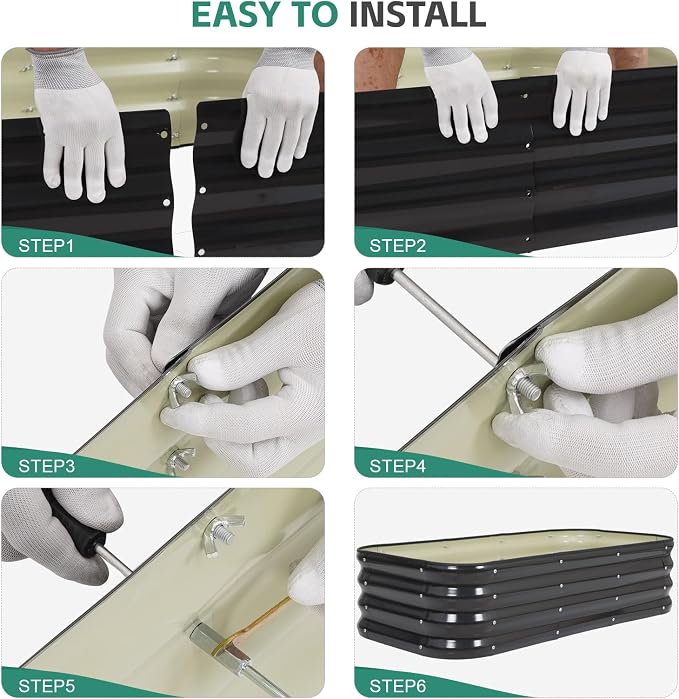 EASY TO INSTALL

STEP1

STEP2

STEP3

STEP4

STEP5

STEP6