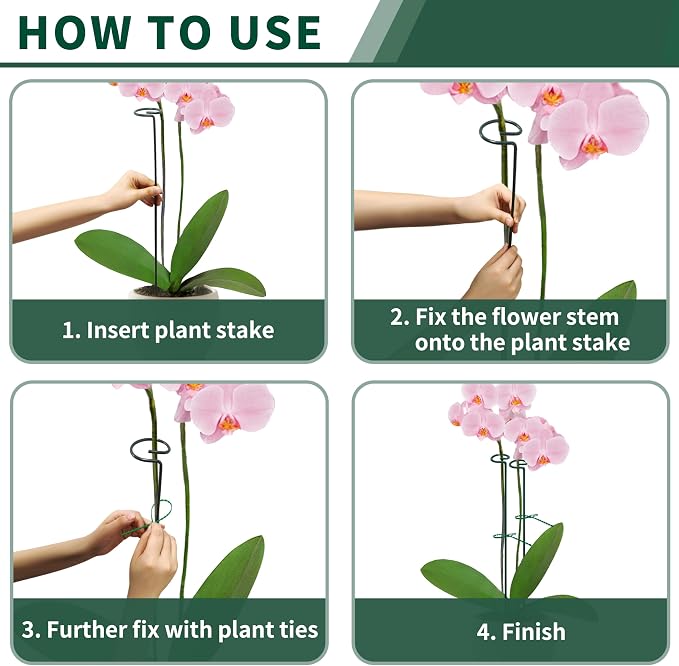 HOW TO USE

1. Insert plant stake

2. Fix the flower stem onto the plant stake

3. Further fix with plant ties

4. Finish