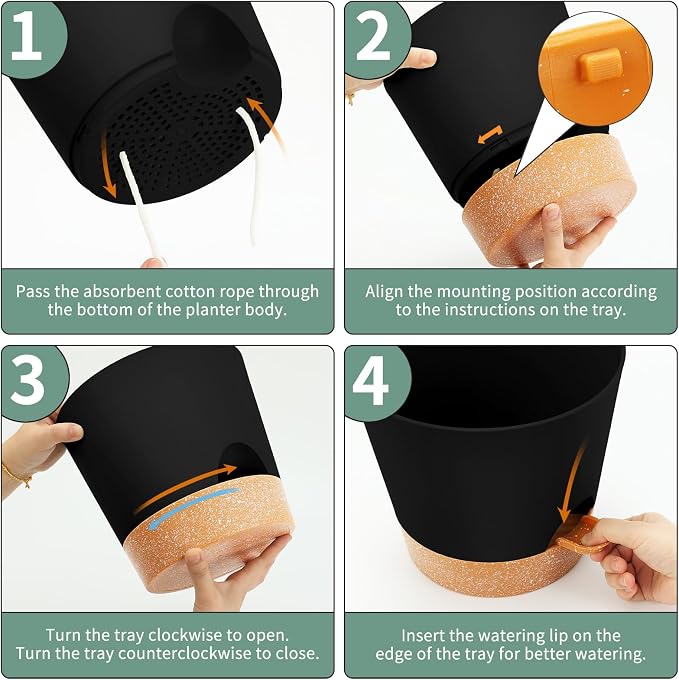 1

Pass the absorbent cotton rope through the bottom of the planter body.

2

Align the mounting position according to the instructions on the tray.

3

Turn the tray clockwise to open.
Turn the tray counterclockwise to close.

4

Insert the watering lip on the edge of the tray for better watering.