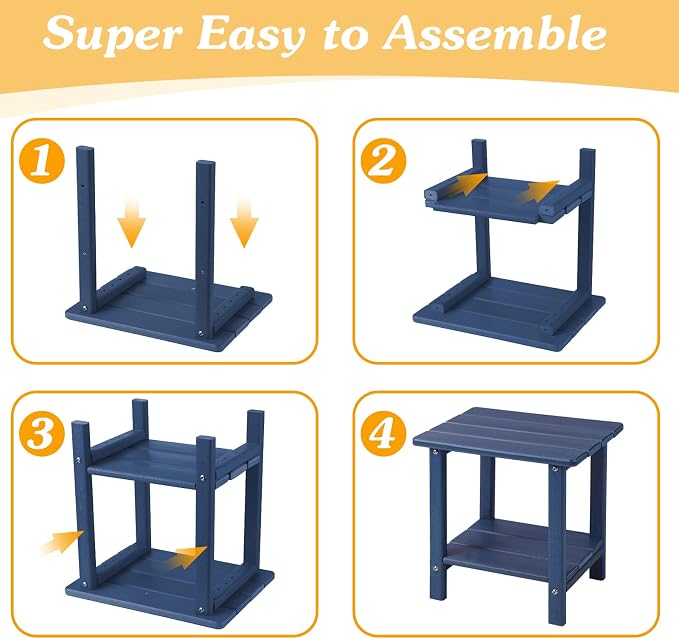 Super Easy to Assemble

1

2

3

4