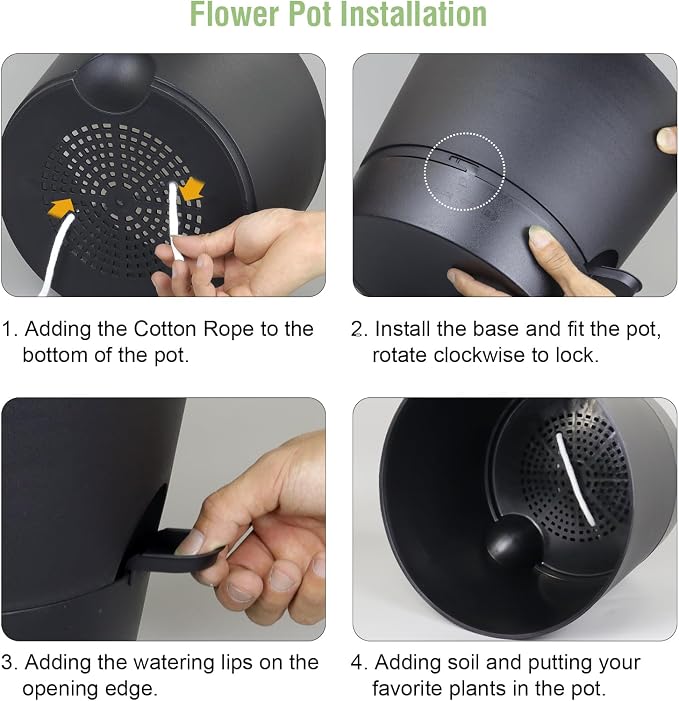 Flower Pot Installation

1. Adding the Cotton Rope to the bottom of the pot.

2. Install the base and fit the pot, rotate clockwise to lock.

3. Adding the watering lips on the opening edge.

4. Adding soil and putting your favorite plants in the pot.