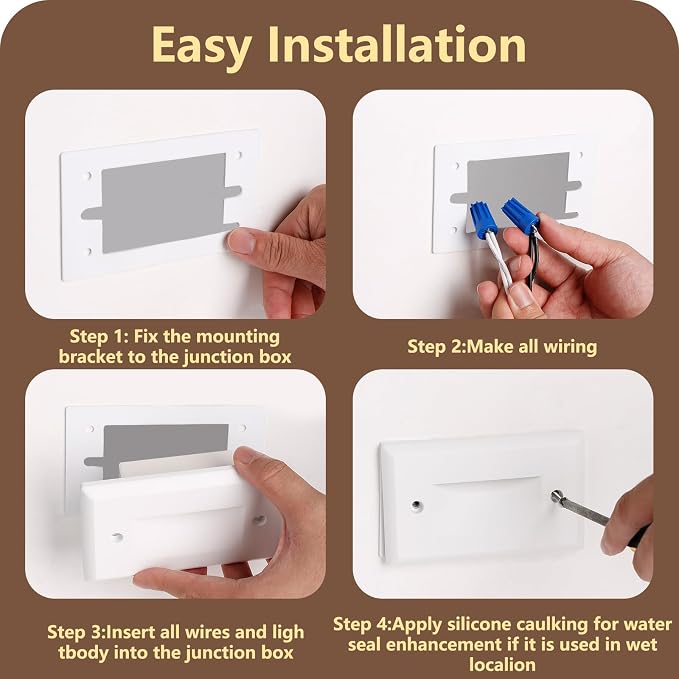 Easy Installation

Step 1: Fix the mounting bracket to the junction box

Step 2:Make all wiring

Step 3:Insert all wires and ligh tbody into the junction box

Step 4:Apply silicone caulking for water seal enhancement if it is used in wet location