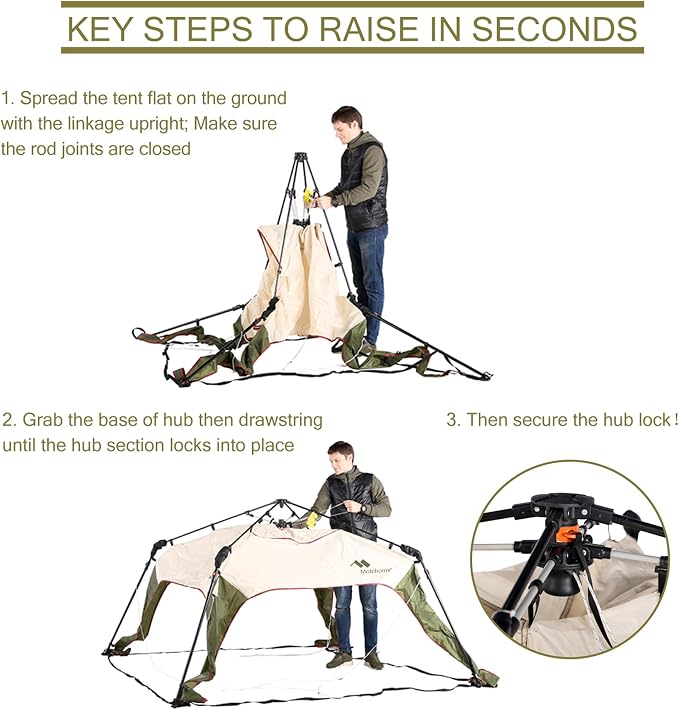 KEY STEPS TO RAISE IN SECONDS

1. Spread the tent flat on the ground with the linkage upright; Make sure the rod joints are closed

2. Grab the base of hub then drawstring until the hub section locks into place

3. Then secure the hub lock !

Mobihome