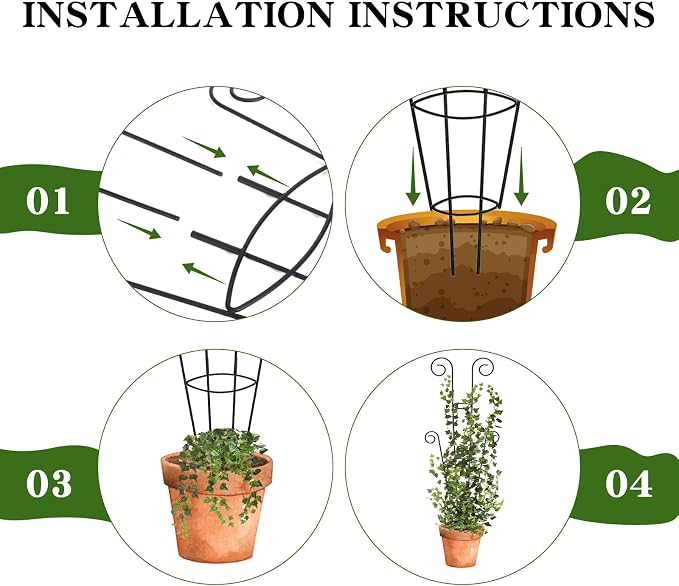 INSTALLATION INSTRUCTIONS

01

02

03

04