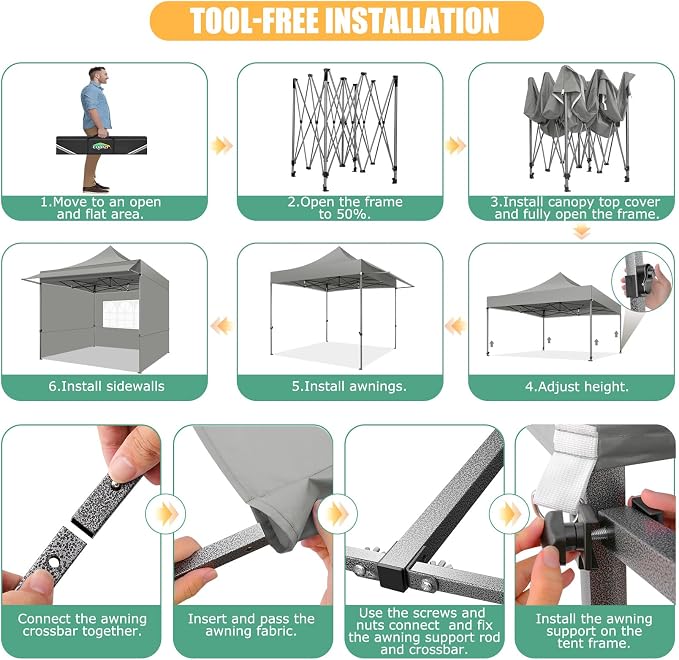 TOOL-FREE INSTALLATION

1.Move to an open and flat area.

2.Open the frame to 50%.

3.Install canopy top cover and fully open the frame.

4.Adjust height.

5.Install awnings.

6.Install sidewalls

Connect the awning crossbar together.

Insert and pass the awning fabric.

Use the screws and nuts connect and fix the awning support rod and crossbar.

Install the awning support on the tent frame.