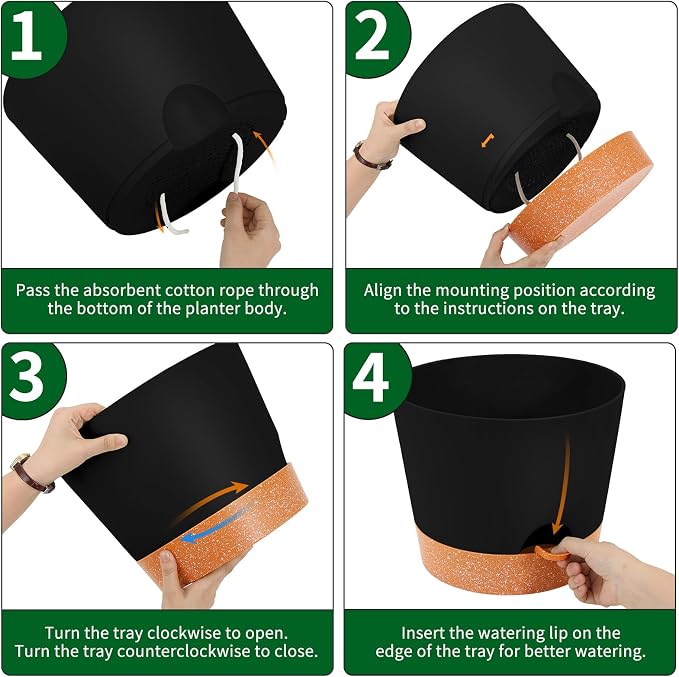 1

Pass the absorbent cotton rope through the bottom of the planter body.

2

Align the mounting position according to the instructions on the tray.

3

Turn the tray clockwise to open.
Turn the tray counterclockwise to close.

4

Insert the watering lip on the edge of the tray for better watering.