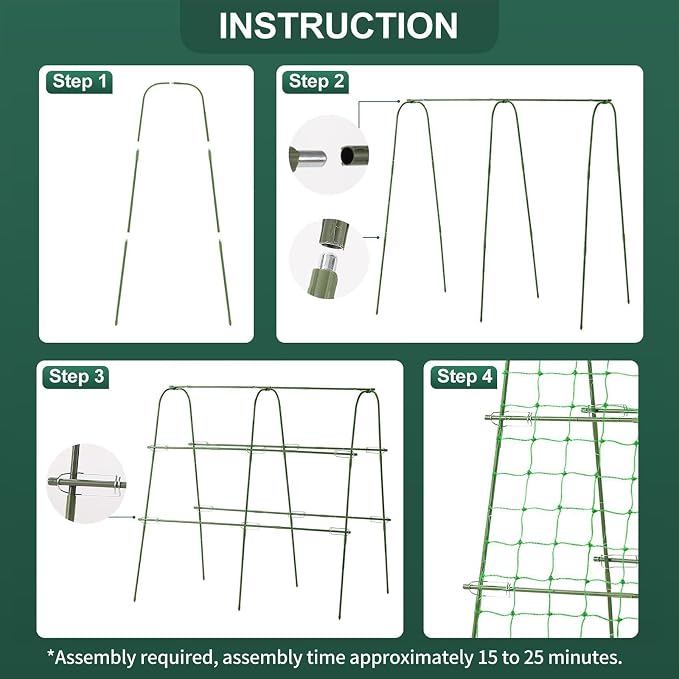 INSTRUCTION

Step 1

Step 2

Step 3

Step 4

*Assembly required, assembly time approximately 15 to 25 minutes.