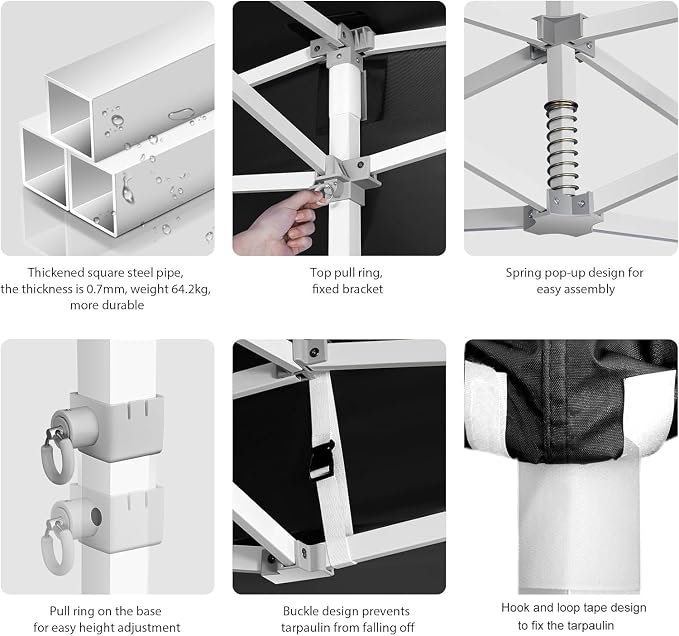 Thickened square steel pipe, the thickness is 0.7mm, weight 64.2kg, more durable

Top pull ring, fixed bracket

Spring pop-up design for easy assembly

Pull ring on the base for easy height adjustment

Buckle design prevents tarpaulin from falling off

Hook and loop tape design to fix the tarpaulin