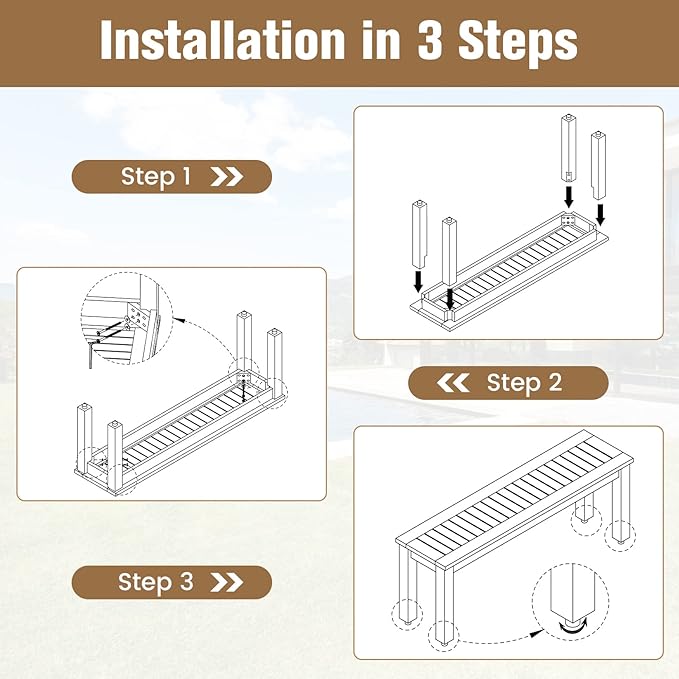 Installation in 3 Steps

Step 1

Step 2

Step 3