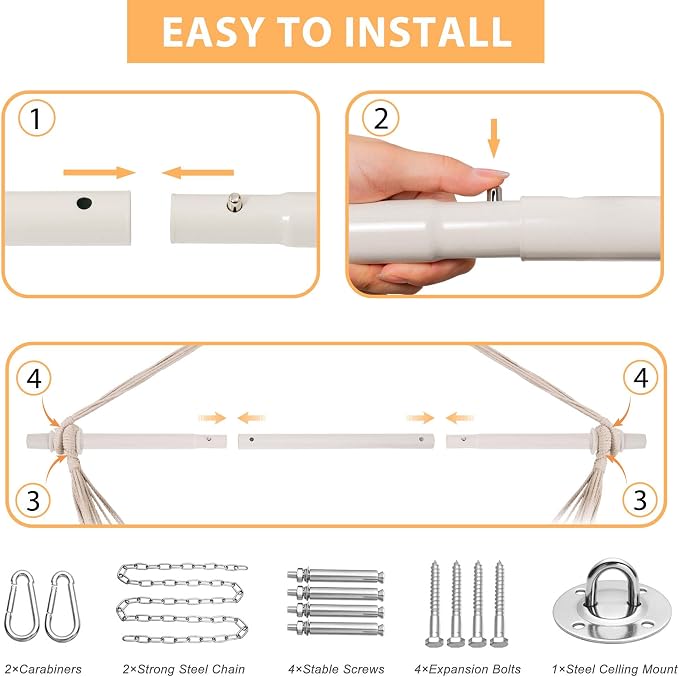 EASY TO INSTALL

1

2

4

4

3

3

2×Carabiners

2×Strong Steel Chain

4×Stable Screws

4×Expansion Bolts

1×Steel Celling Mount