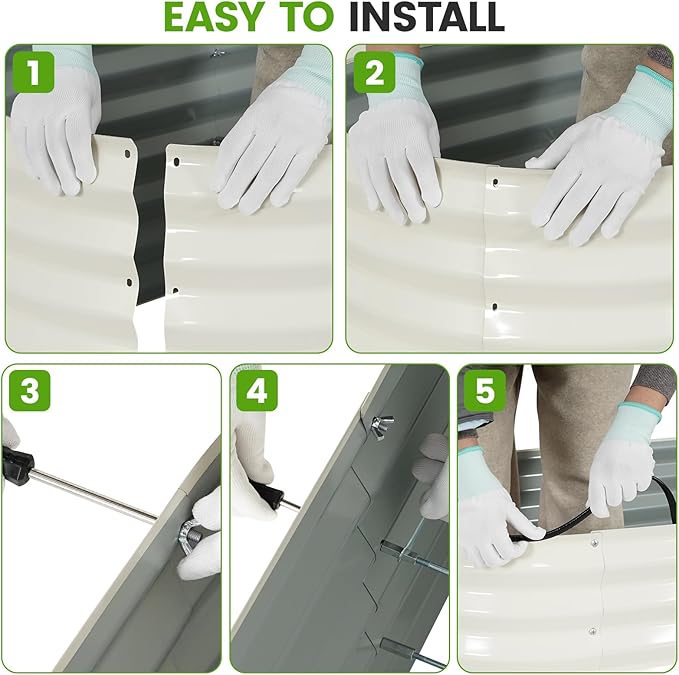 EASY TO INSTALL

1

2

3

4

5