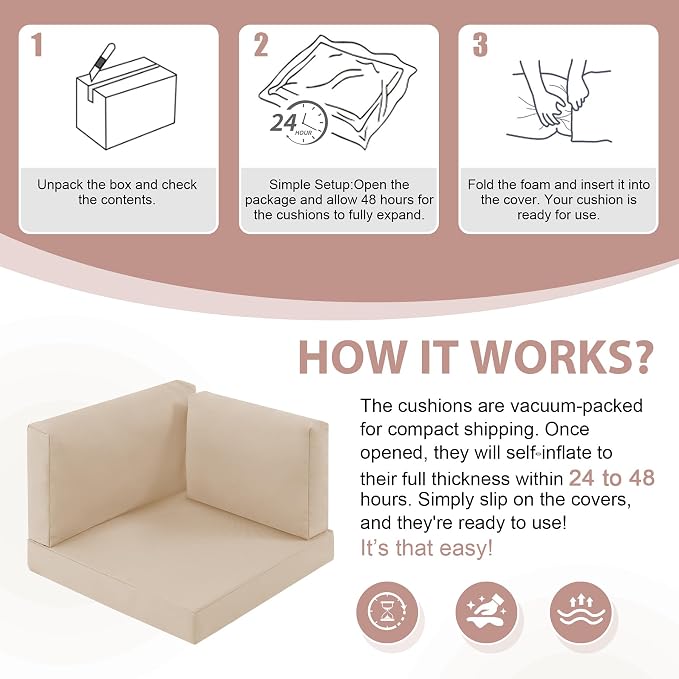 1

Unpack the box and check the contents.

2

24 HOUR

Simple Setup:Open the package and allow 48 hours for the cushions to fully expand.

3

Fold the foam and insert it into the cover. Your cushion is ready for use.

HOW IT WORKS?

The cushions are vacuum-packed for compact shipping. Once opened, they will self-inflate to their full thickness within 24 to 48 hours. Simply slip on the covers, and they're ready to use!
It's that easy!