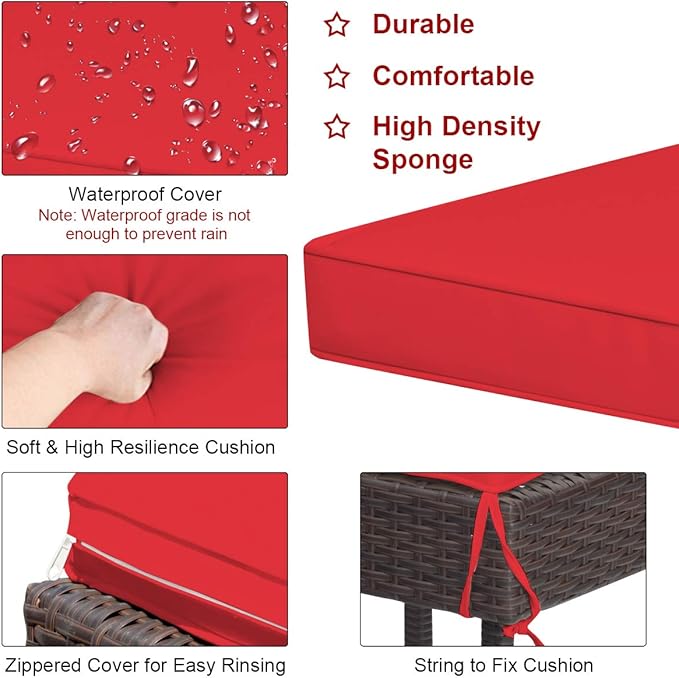 ☆ Durable

☆ Comfortable

☆ High Density Sponge

Waterproof Cover
Note: Waterproof grade is not enough to prevent rain

Soft & High Resilience Cushion

Zippered Cover for Easy Rinsing

String to Fix Cushion