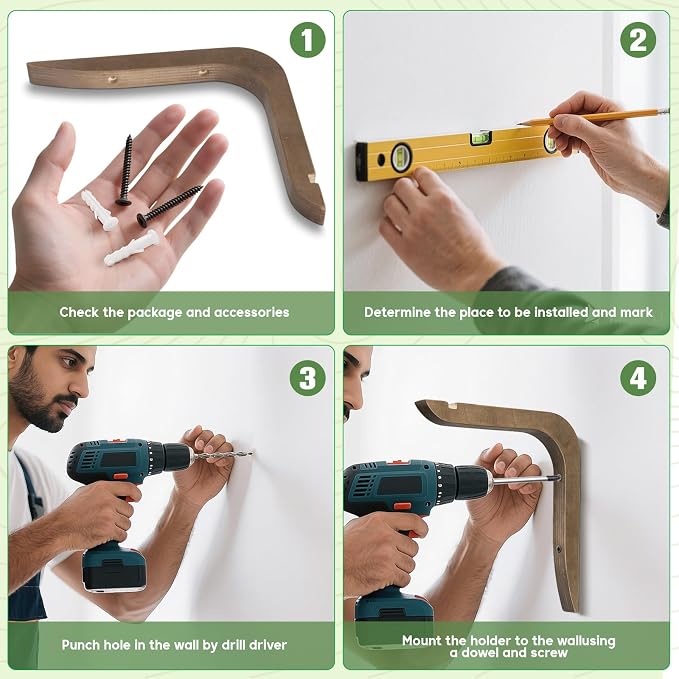 1

Check the package and accessories

2

Determine the place to be installed and mark

3

Punch hole in the wall by drill driver

4

Mount the holder to the wallusing a dowel and screw