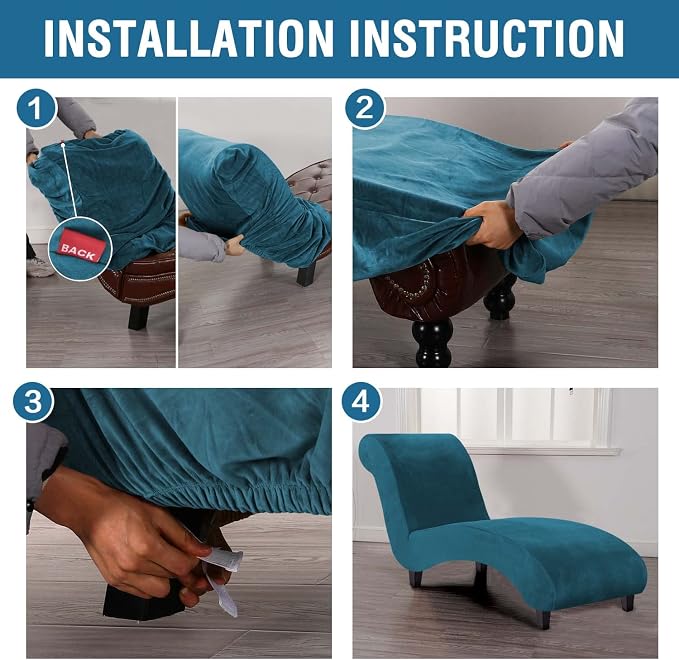 INSTALLATION INSTRUCTION

1

BACK

2

3

4