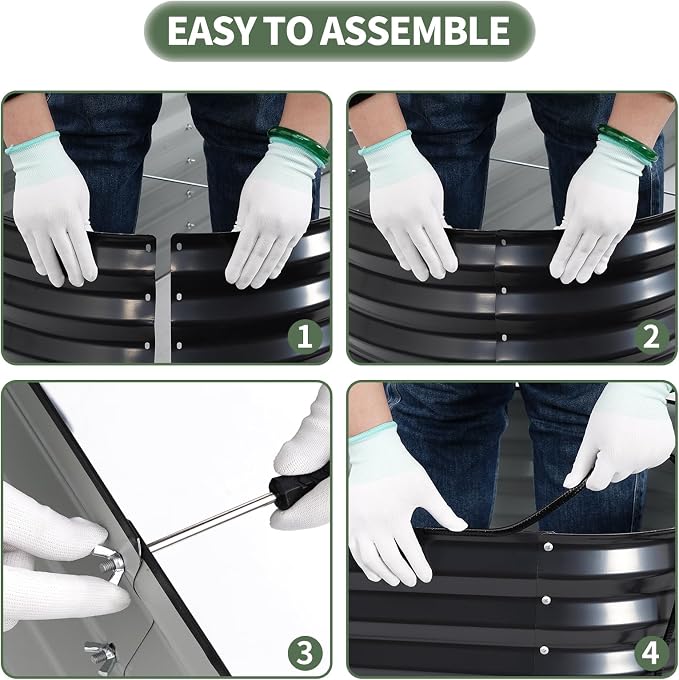 EASY TO ASSEMBLE

1

2

3

4