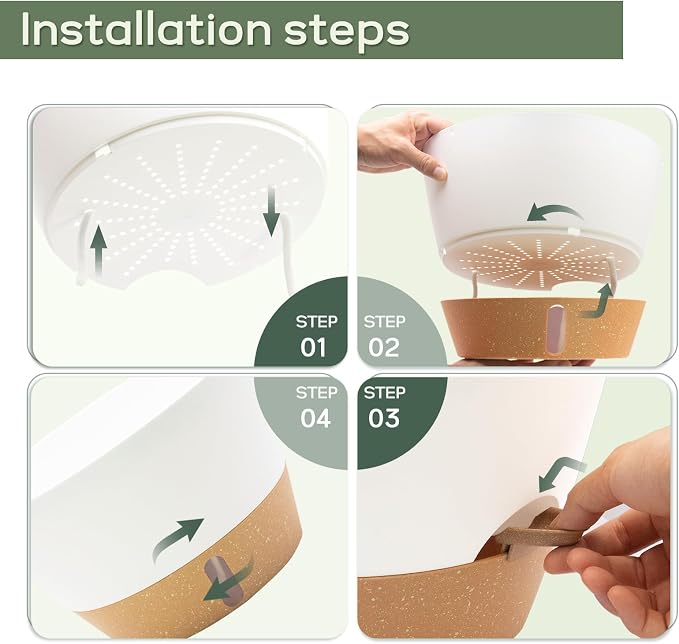 Installation steps

STEP
01

STEP
02

STEP
04

STEP
03