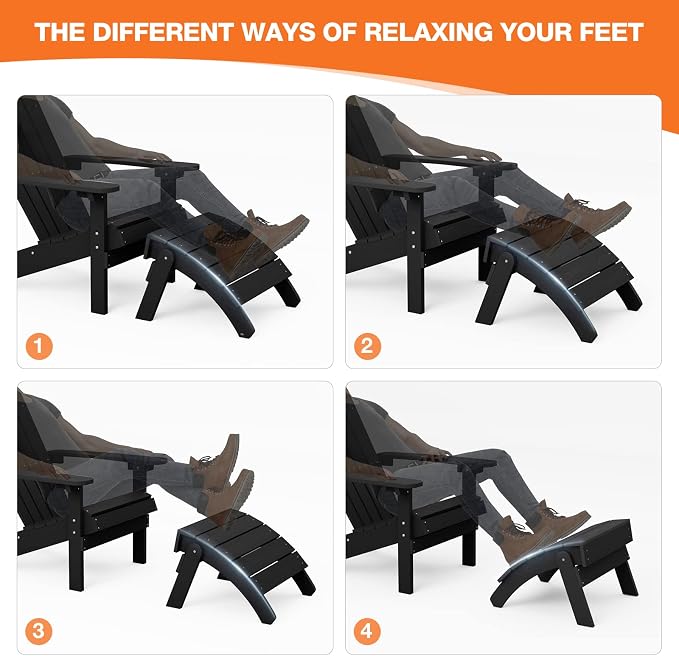 THE DIFFERENT WAYS OF RELAXING YOUR FEET

1

2

3

4