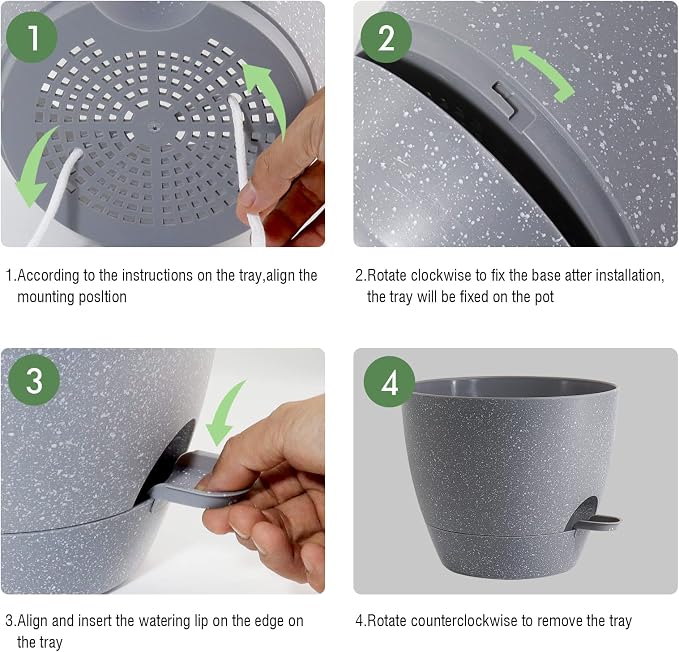 1

2

1.According to the instructions on the tray,align the mounting posltion

2.Rotate clockwise to fix the base atter installation, the tray will be fixed on the pot

3

4

3.Align and insert the watering lip on the edge on the tray

4.Rotate counterclockwise to remove the tray