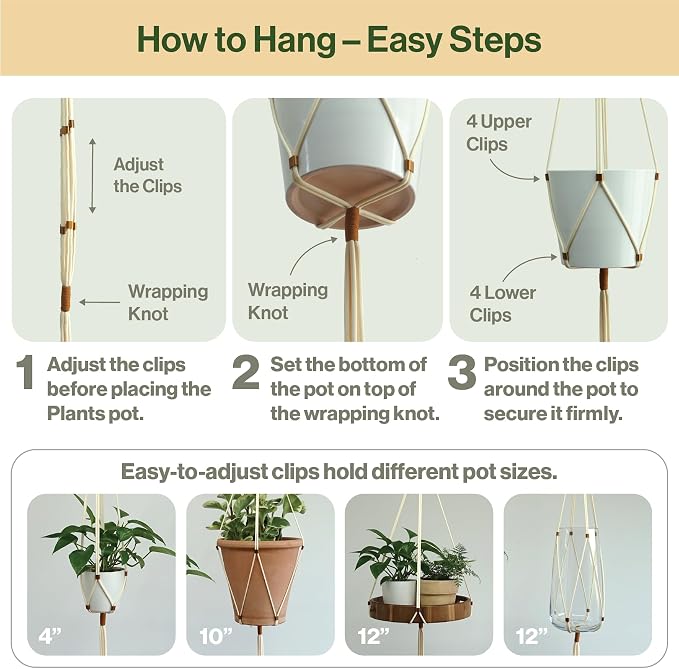 How to Hang – Easy Steps

Adjust the Clips

Wrapping Knot

Wrapping Knot

4 Upper Clips

4 Lower Clips

1 Adjust the clips before placing the Plants pot.

2 Set the bottom of the pot on top of the wrapping knot.

3 Position the clips around the pot to secure it firmly.

Easy-to-adjust clips hold different pot sizes.

4”

10”

12”

12”