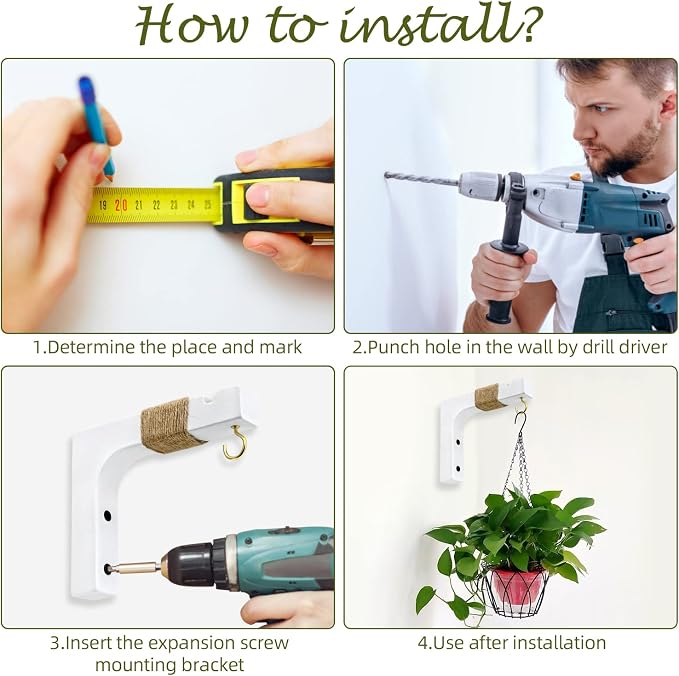 How to install?

19 20 21 22 23 24 25

1.Determine the place and mark

2.Punch hole in the wall by drill driver

3.Insert the expansion screw mounting bracket

4.Use after installation