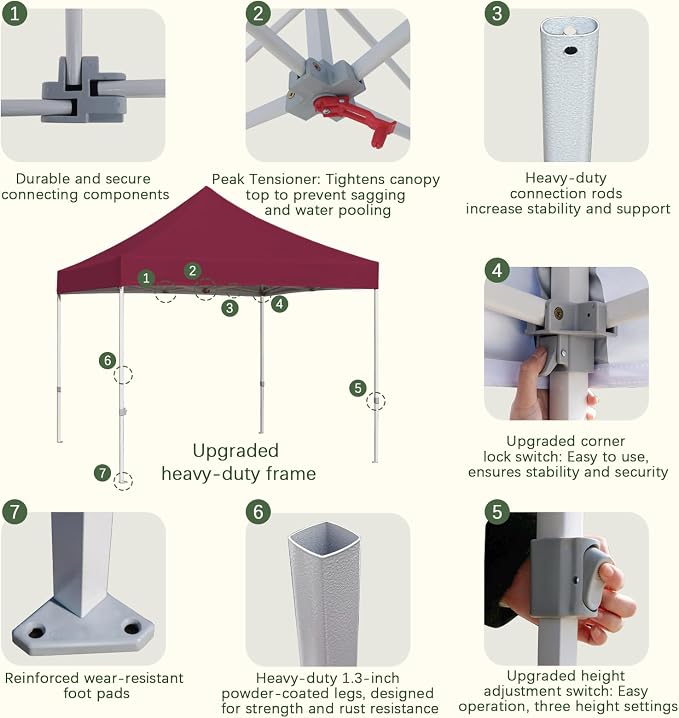 1

Durable and secure connecting components

2

Peak Tensioner: Tightens canopy top to prevent sagging and water pooling

3

Heavy-duty connection rods increase stability and support

1 2 3 4

6

5

7

Upgraded heavy-duty frame

4

Upgraded corner lock switch: Easy to use, ensures stability and security

7

Reinforced wear-resistant foot pads

6

Heavy-duty 1.3-inch powder-coated legs, designed for strength and rust resistance

5

Upgraded height adjustment switch: Easy operation, three height settings