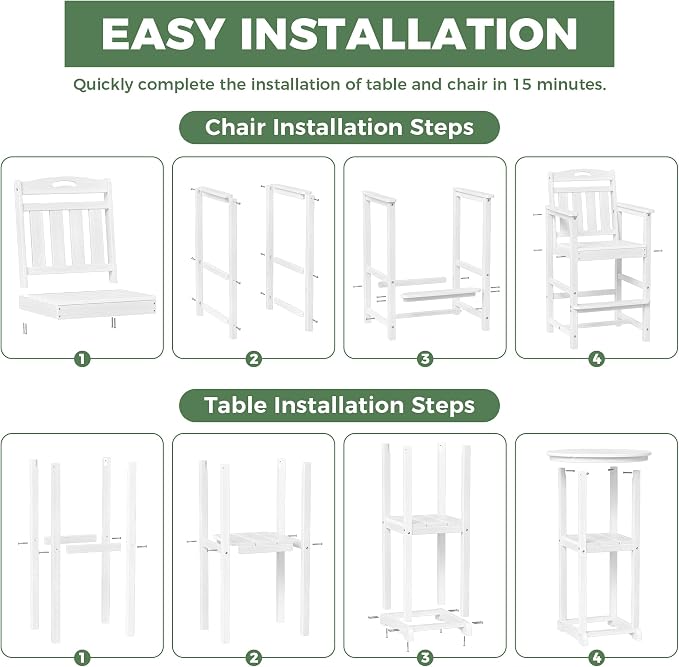 EASY INSTALLATION

Quickly complete the installation of table and chair in 15 minutes.

Chair Installation Steps

1

2

3

4

Table Installation Steps

1

2

3

4