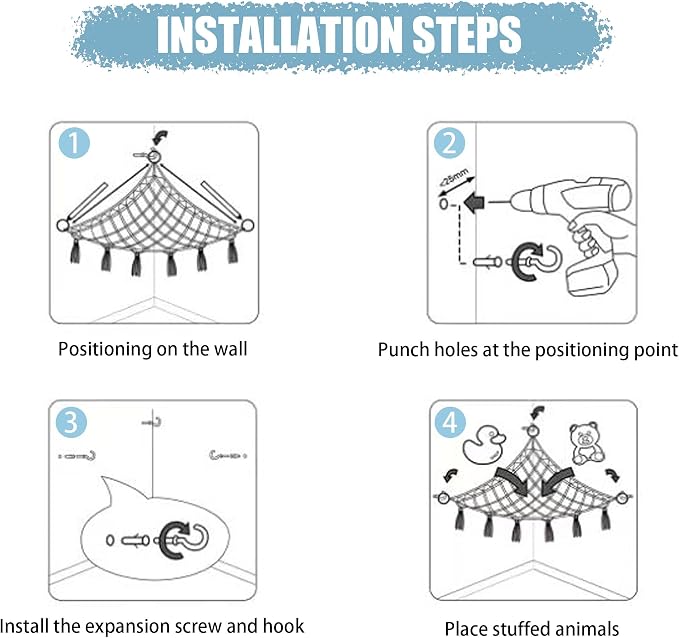 INSTALLATION STEPS

1

Positioning on the wall

2

<25mm

Punch holes at the positioning point

3

Install the expansion screw and hook

4

Place stuffed animals