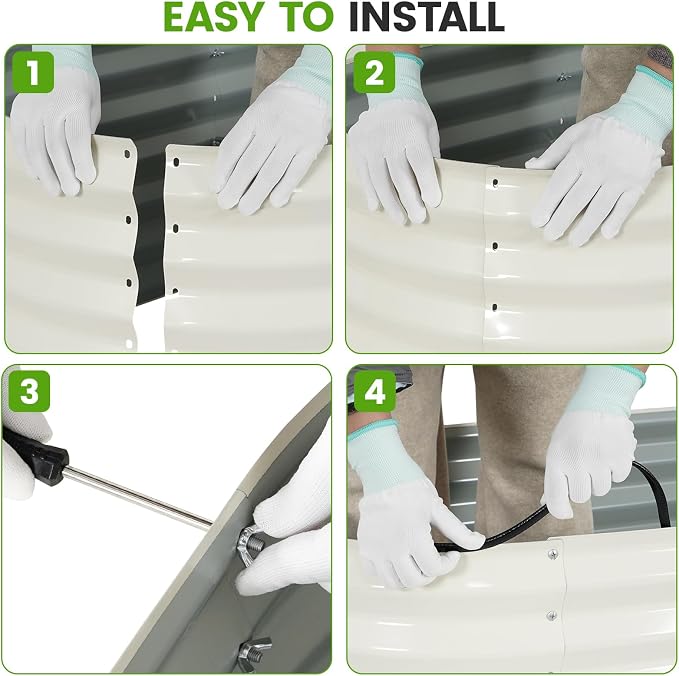 EASY TO INSTALL

1

2

3

4