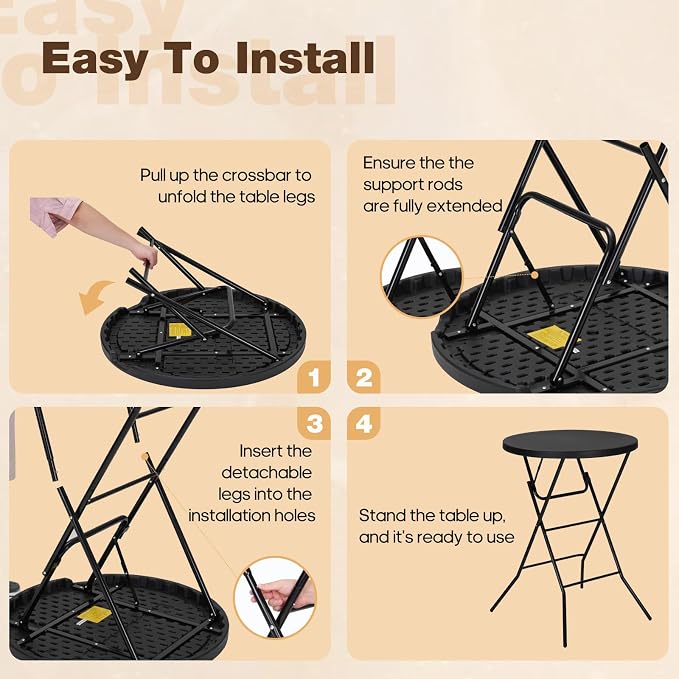 Easy To Install

Pull up the crossbar to unfold the table legs

1

Ensure the the support rods are fully extended

2

3

Insert the detachable legs into the installation holes

4

Stand the table up, and it's ready to use