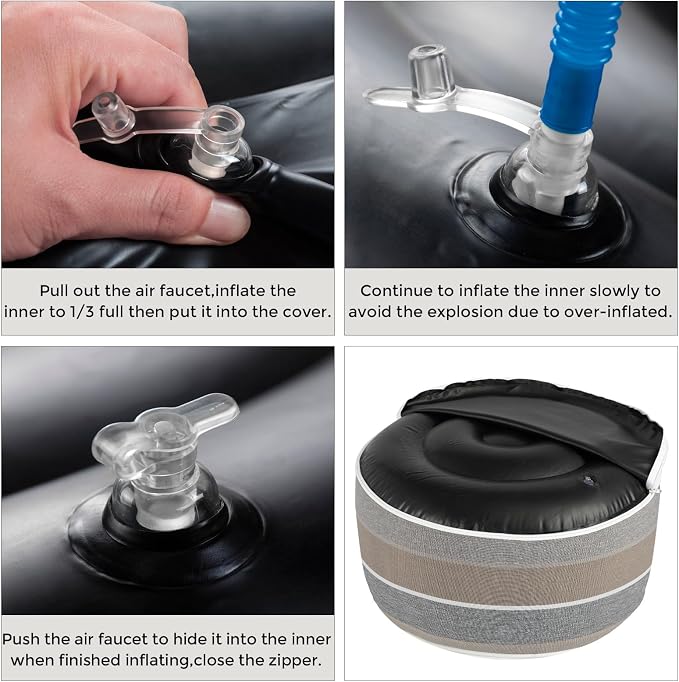 Pull out the air faucet,inflate the inner to 1/3 full then put it into the cover.

Continue to inflate the inner slowly to avoid the explosion due to over-inflated.

Push the air faucet to hide it into the inner when finished inflating,close the zipper.