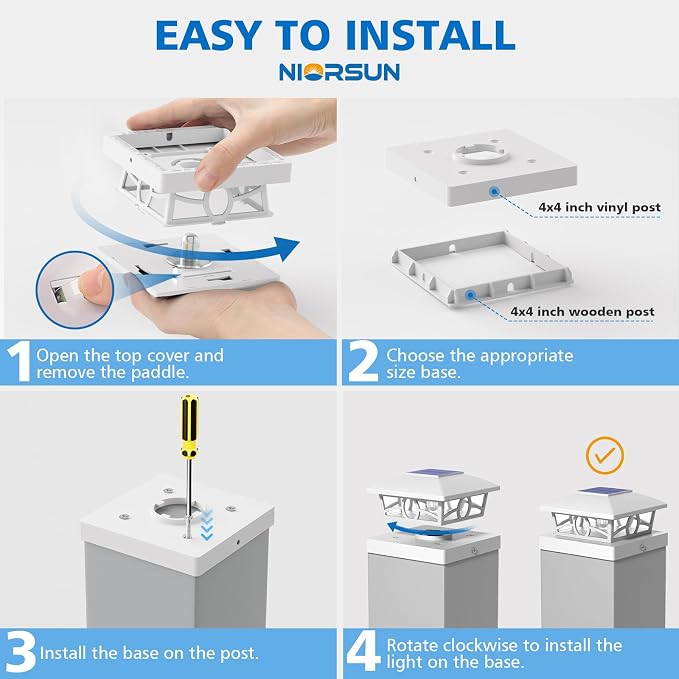 EASY TO INSTALL
NIORSUN

4x4 inch vinyl post

4x4 inch wooden post

1 Open the top cover and remove the paddle.

2 Choose the appropriate size base.

3 Install the base on the post.

4 Rotate clockwise to install the light on the base.