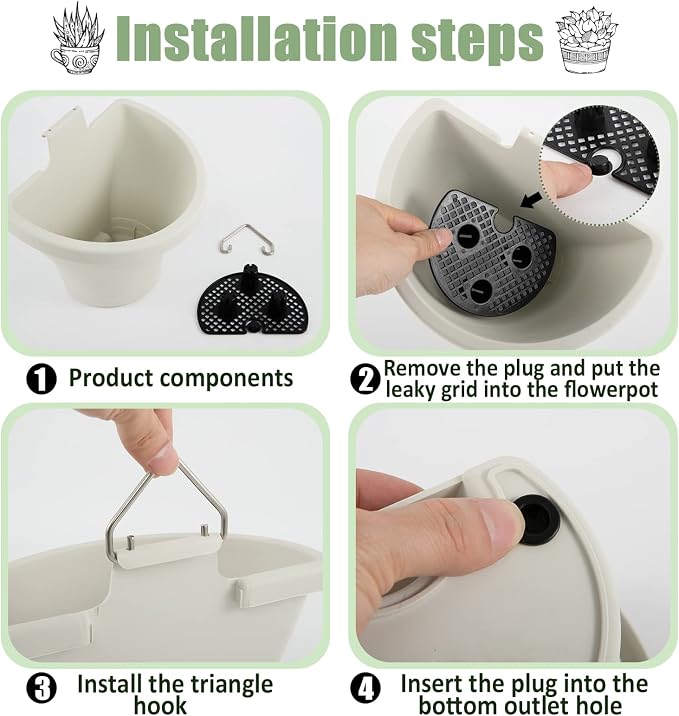 Installation steps

1 Product components

2 Remove the plug and put the leaky grid into the flowerpot

3 Install the triangle hook

4 Insert the plug into the bottom outlet hole