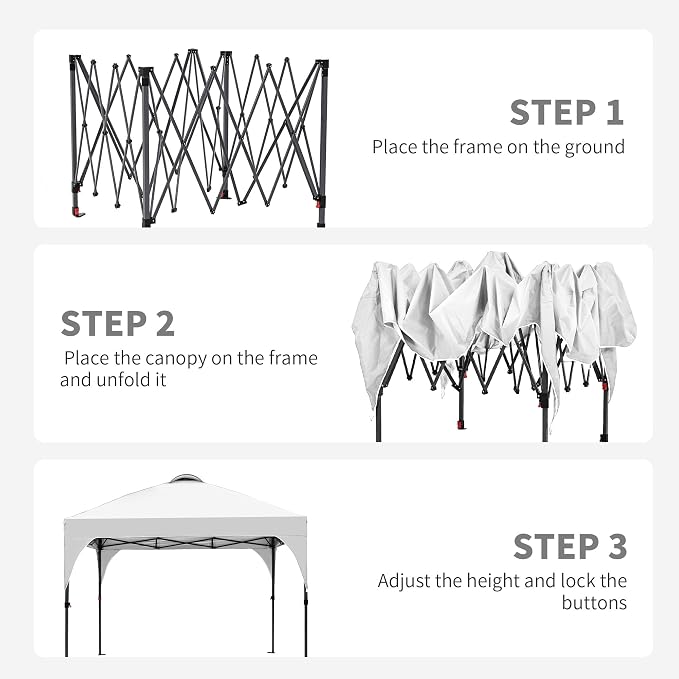 STEP 1
Place the frame on the ground

STEP 2
Place the canopy on the frame and unfold it

STEP 3
Adjust the height and lock the buttons