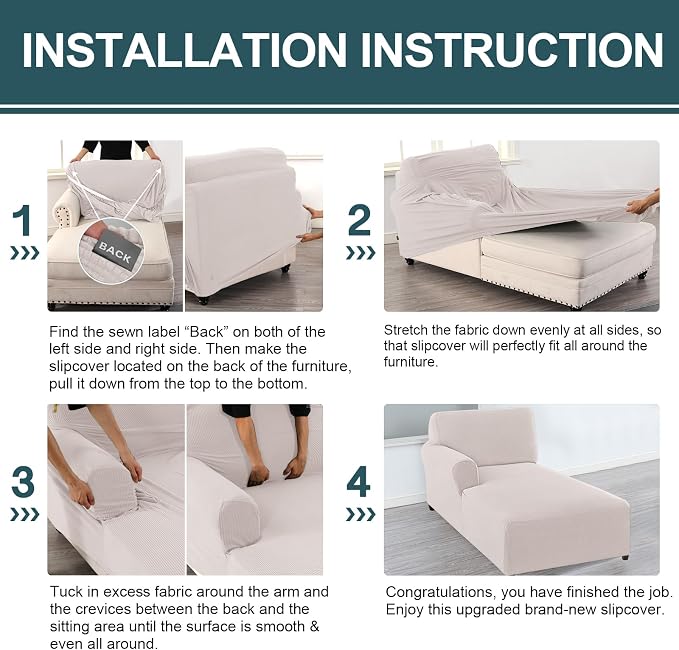 INSTALLATION INSTRUCTION

1

BACK

Find the sewn label “Back” on both of the left side and right side. Then make the slipcover located on the back of the furniture, pull it down from the top to the bottom.

2

Stretch the fabric down evenly at all sides, so that slipcover will perfectly fit all around the furniture.

3

Tuck in excess fabric around the arm and the crevices between the back and the sitting area until the surface is smooth & even all around.

4

Congratulations, you have finished the job. Enjoy this upgraded brand-new slipcover.