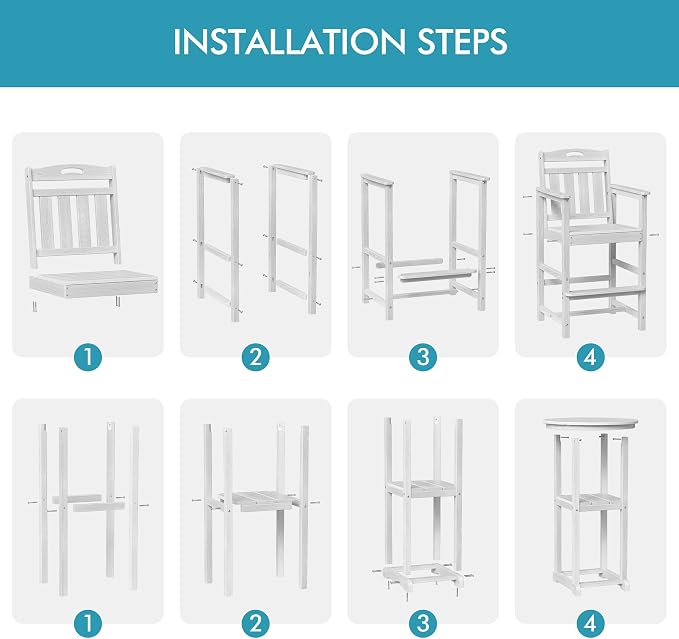 INSTALLATION STEPS

1

2

3

4

1

2

3

4