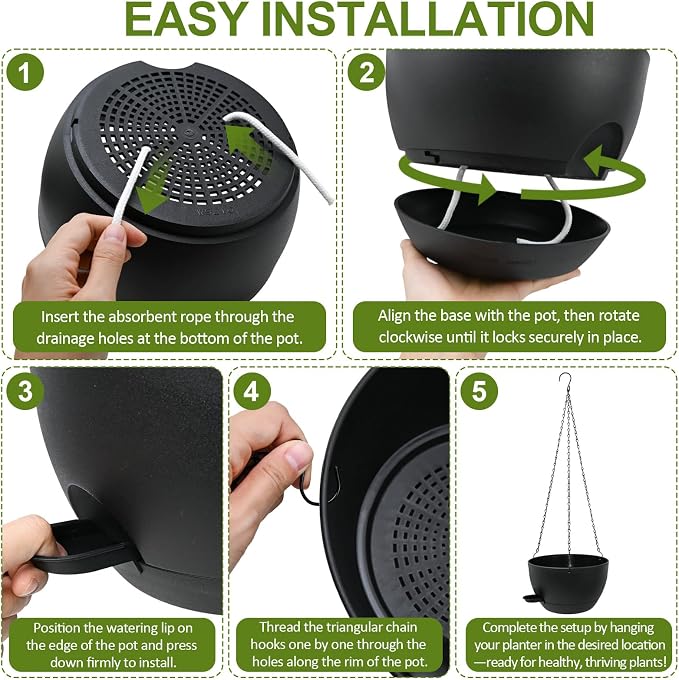 EASY INSTALLATION

1

Insert the absorbent rope through the drainage holes at the bottom of the pot.

2

Align the base with the pot, then rotate clockwise until it locks securely in place.

3

Position the watering lip on the edge of the pot and press down firmly to install.

4

Thread the triangular chain hooks one by one through the holes along the rim of the pot.

5

Complete the setup by hanging your planter in the desired location —ready for healthy, thriving plants!