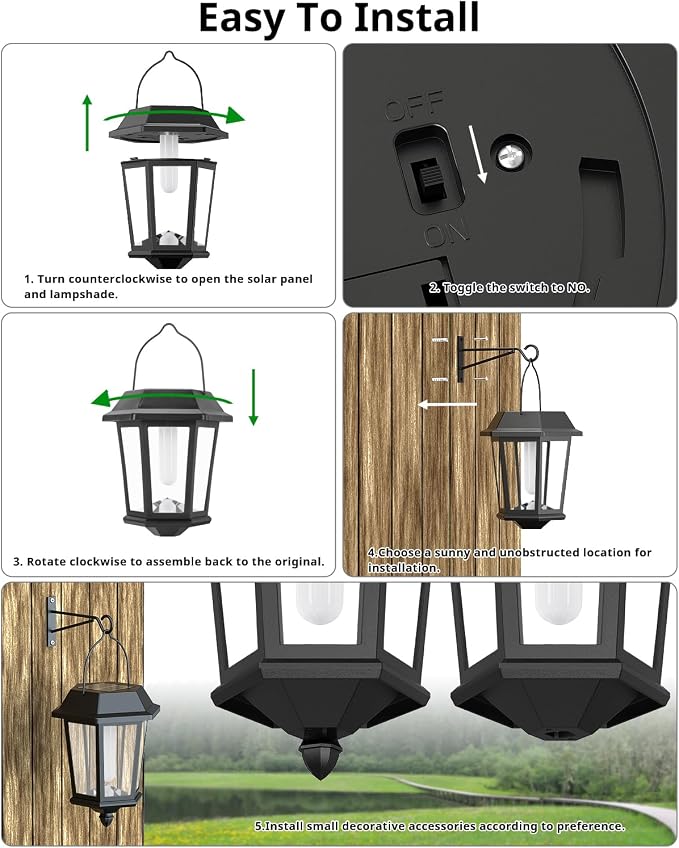 Easy To Install

1. Turn counterclockwise to open the solar panel and lampshade.

OFF

ON

2. Toggle the switch to NO.

3. Rotate clockwise to assemble back to the original.

4.Choose a sunny and unobstructed location for installation.

5.Install small decorative accessories according to preference.