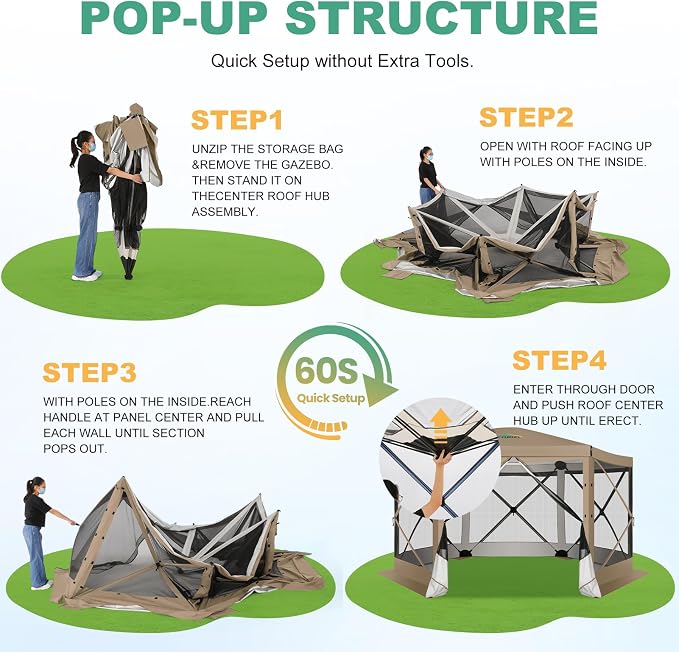 POP-UP STRUCTURE

Quick Setup without Extra Tools.

STEP1

UNZIP THE STORAGE BAG &REMOVE THE GAZEBO. THEN STAND IT ON THECENTER ROOF HUB ASSEMBLY.

STEP2

OPEN WITH ROOF FACING UP WITH POLES ON THE INSIDE.

60S
Quick Setup

STEP3

WITH POLES ON THE INSIDE.REACH HANDLE AT PANEL CENTER AND PULL EACH WALL UNTIL SECTION POPS OUT.

STEP4

ENTER THROUGH DOOR AND PUSH ROOF CENTER HUB UP UNTIL ERECT.