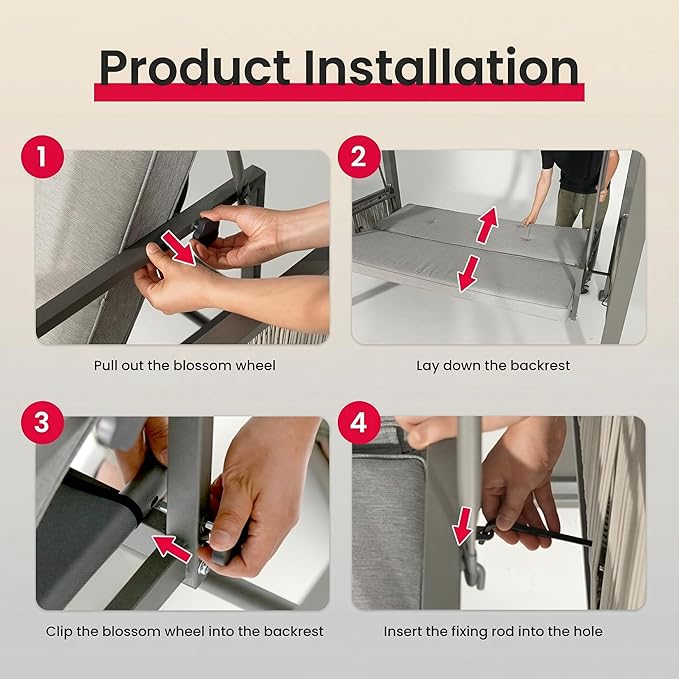 Product Installation

1

Pull out the blossom wheel

2

Lay down the backrest

3

Clip the blossom wheel into the backrest

4

Insert the fixing rod into the hole