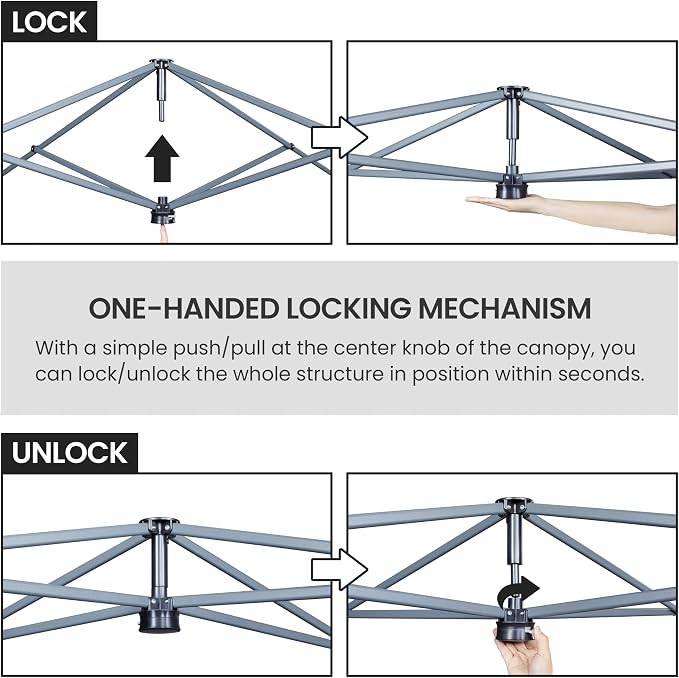 LOCK

ONE-HANDED LOCKING MECHANISM

With a simple push/pull at the center knob of the canopy, you can lock/unlock the whole structure in position within seconds.

UNLOCK