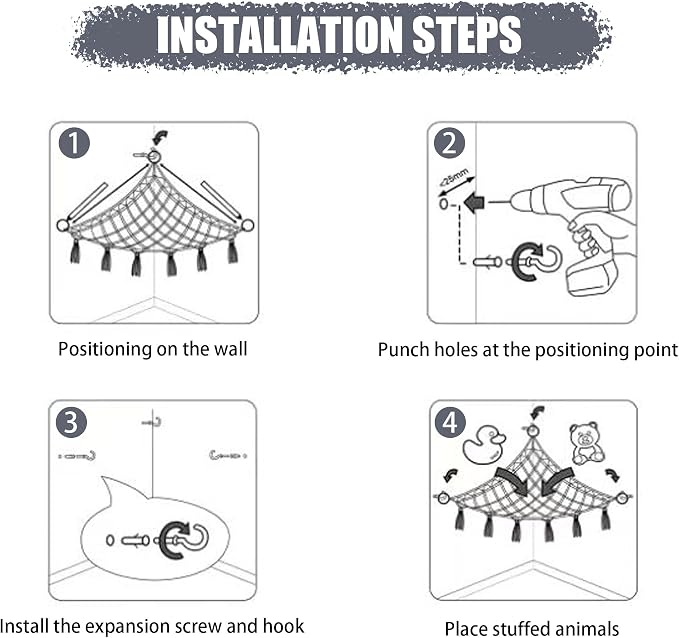 INSTALLATION STEPS

1

Positioning on the wall

2

<25mm

Punch holes at the positioning point

3

Install the expansion screw and hook

4

Place stuffed animals