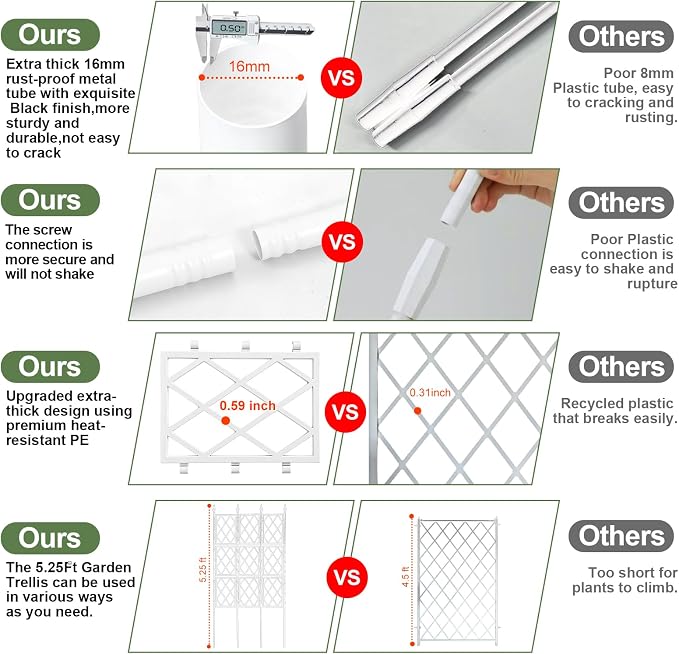 Ours

Extra thick 16mm rust-proof metal tube with exquisite Black finish,more sturdy and durable,not easy to crack

0.50

16mm

VS

Others

Poor 8mm Plastic tube, easy to cracking and rusting.

Ours

The screw connection is more secure and will not shake

VS

Others

Poor Plastic connection is easy to shake and rupture

Ours

Upgraded extra-thick design using premium heat-resistant PE

0.59 inch

VS

0.31inch

Others

Recycled plastic that breaks easily.

Ours

The 5.25Ft Garden Trellis can be used in various ways as you need.

5.25 ft

VS

4.5 ft

Others

Too short for plants to climb.