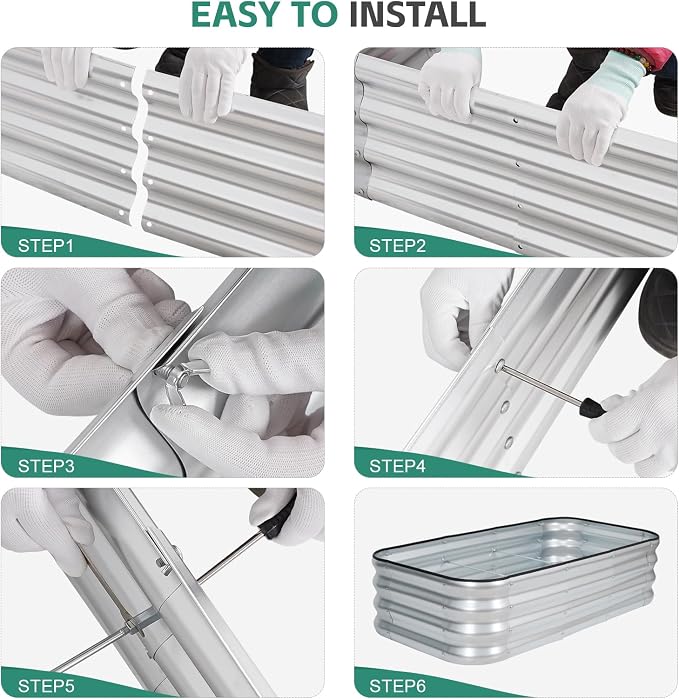 EASY TO INSTALL

STEP1

STEP2

STEP3

STEP4

STEP5

STEP6