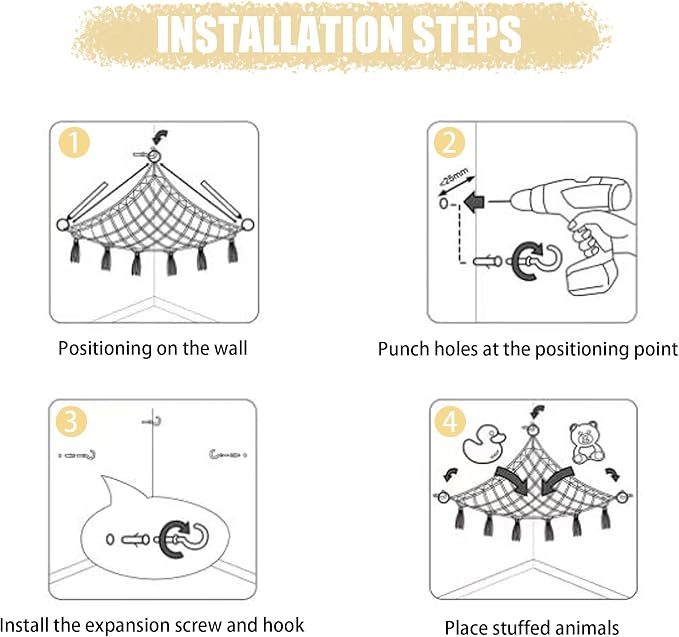 INSTALLATION STEPS

1

Positioning on the wall

2

<25mm

Punch holes at the positioning point

3

Install the expansion screw and hook

4

Place stuffed animals