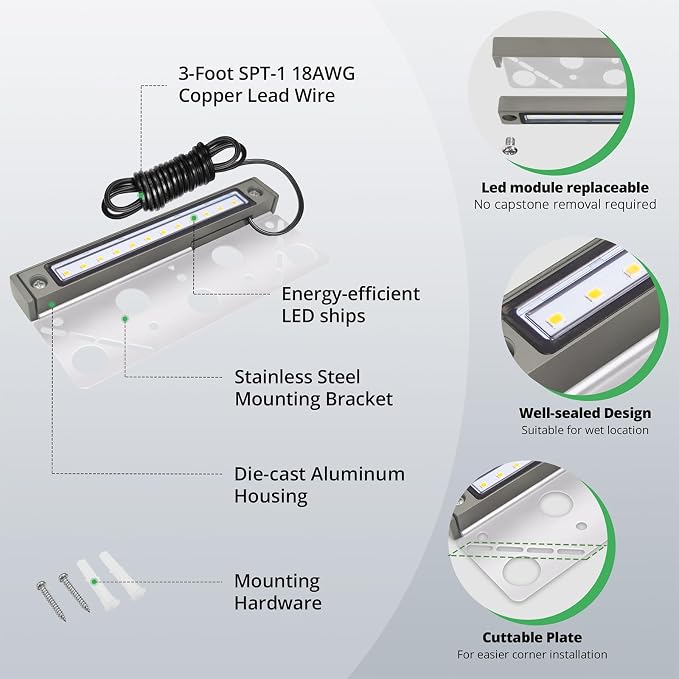 3-Foot SPT-1 18AWG Copper Lead Wire

Energy-efficient LED ships

Stainless Steel Mounting Bracket

Die-cast Aluminum Housing

Mounting Hardware

Led module replaceable
No capstone removal required

Well-sealed Design
Suitable for wet location

Cuttable Plate
For easier corner installation